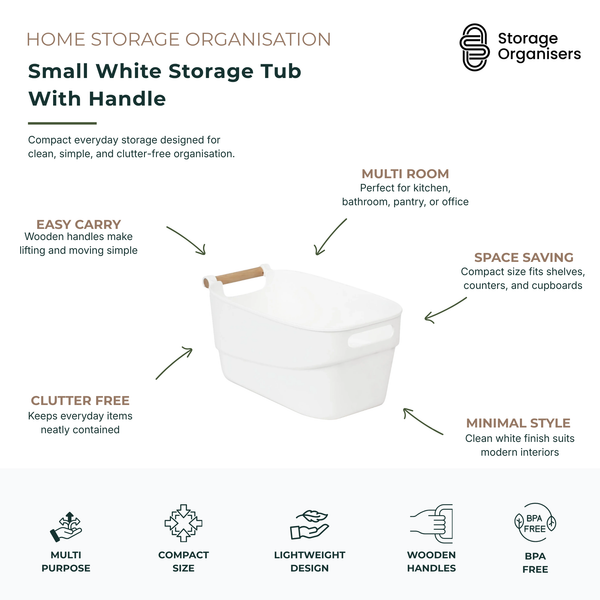 HOME STORAGE ORGANISATION

Storage Organisers

Small White Storage Tub With Handle

Compact everyday storage designed for clean, simple, and clutter-free organisation.

MULTI ROOM
Perfect for kitchen, bathroom, pantry, or office

EASY CARRY
Wooden handles make lifting and moving simple

SPACE SAVING
Compact size fits shelves, counters, and cupboards

CLUTTER FREE
Keeps everyday items neatly contained

MINIMAL STYLE
Clean white finish suits modern interiors

MULTI PURPOSE

COMPACT SIZE

LIGHTWEIGHT DESIGN

WOODEN HANDLES

BPA FREE

BPA FREE