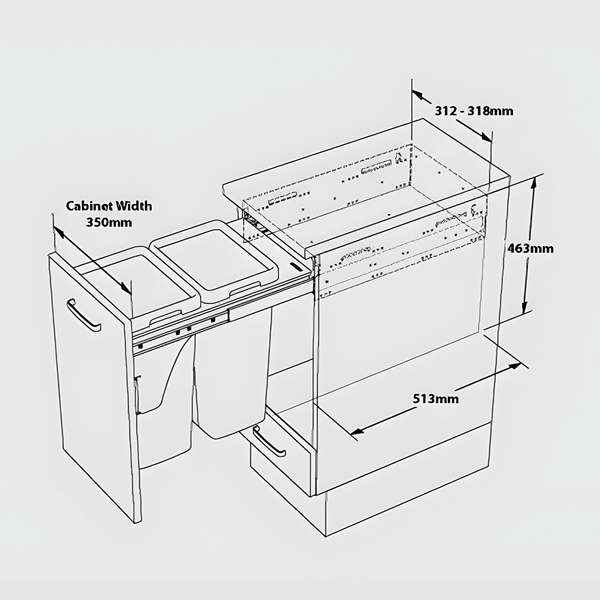 312 - 318mm

Cabinet Width
350mm

463mm

513mm