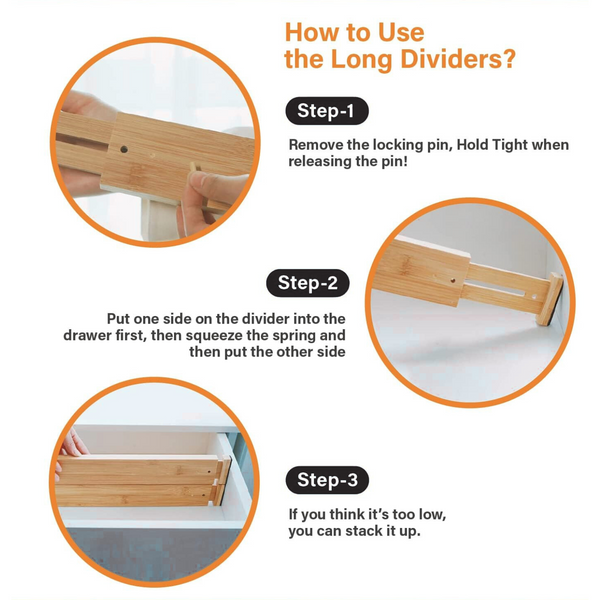 How to Use the Long Dividers?

Step-1

Remove the locking pin, Hold Tight when releasing the pin!

Step-2

Put one side on the divider into the drawer first, then squeeze the spring and then put the other side

Step-3

If you think it's too low, you can stack it up.